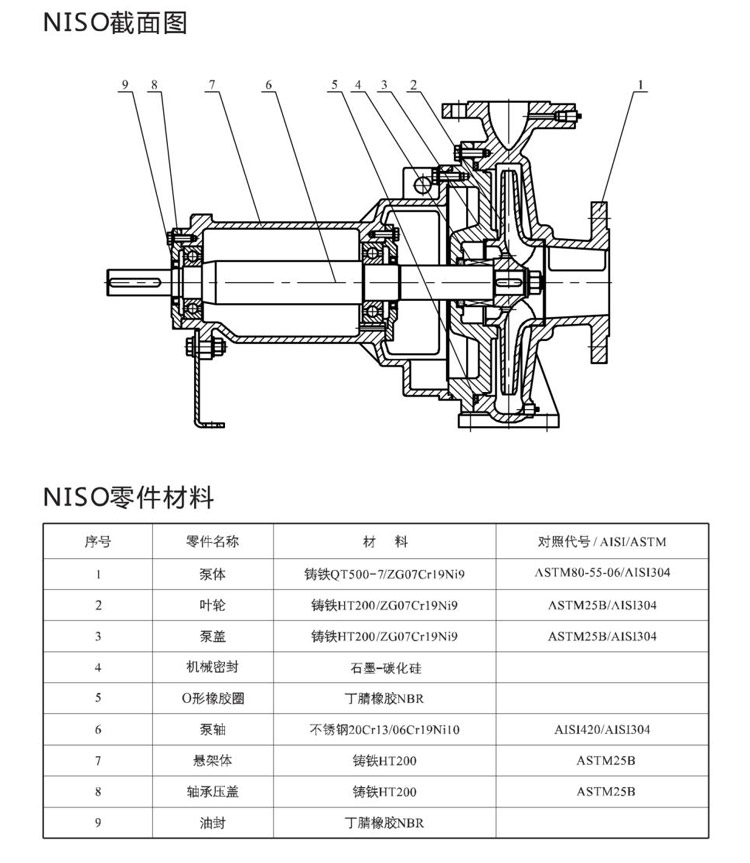 NISO截面图

9 8 7 6 5 4 3 2 1

NISO零件材料

| 序号 | 零件名称 | 材　料 | 对照代号 / AISI/ASTM |
|---|---|---|---|
| 1 | 泵体 | 铸铁QT500-7/ZG07Cr19Ni9 | ASTM80-55-06/AISI304 |
| 2 | 叶轮 | 铸铁HT200/ZG07Cr19Ni9 | ASTM25B/AISI304 |
| 3 | 泵盖 | 铸铁HT200/ZG07Cr19Ni9 | ASTM25B/AISI304 |
| 4 | 机械密封 | 石墨-碳化硅 | |
| 5 | O形橡胶圈 | 丁腈橡胶NBR | |
| 6 | 泵轴 | 不锈钢20Cr13/06Cr19Ni10 | AISI420/AISI304 |
| 7 | 悬架体 | 铸铁HT200 | ASTM25B |
| 8 | 轴承压盖 | 铸铁HT200 | ASTM25B |
| 9 | 油封 | 丁腈橡胶NBR | |